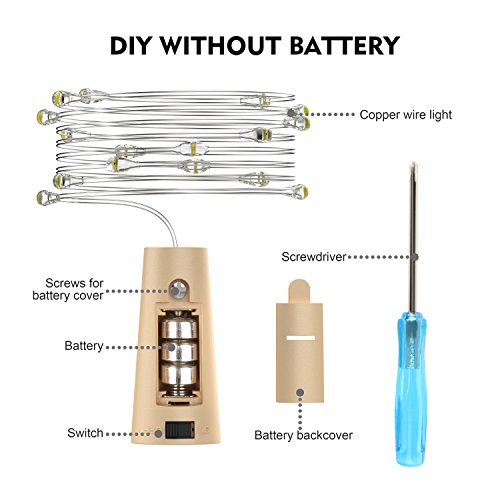 DIY WITHOUT BATTERY

Copper wire light

Screwdriver

Screws for battery cover

Battery

Switch

Battery backcover