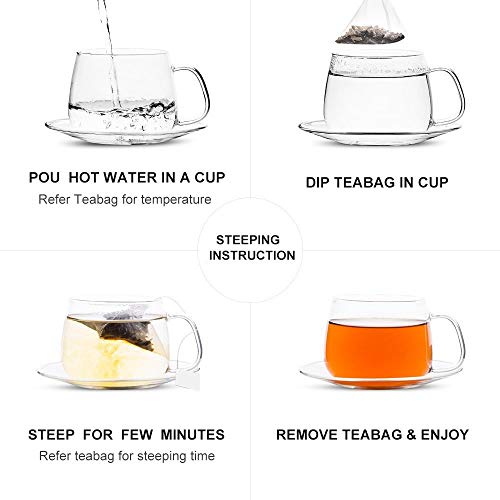 POU  HOT WATER IN A CUP
Refer Teabag for temperature

DIP TEABAG IN CUP

STEEPING
INSTRUCTION

STEEP  FOR  FEW  MINUTES
Refer teabag for steeping time

REMOVE TEABAG & ENJOY