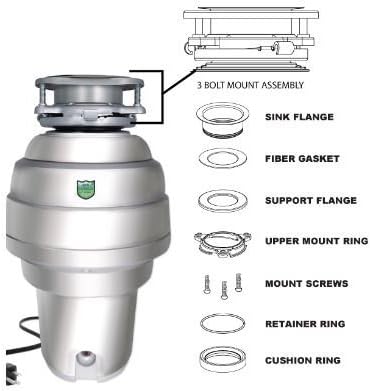 3 BOLT MOUNT ASSEMBLY

SINK FLANGE

FIBER GASKET

SUPPORT FLANGE

UPPER MOUNT RING

MOUNT SCREWS

RETAINER RING

CUSHION RING