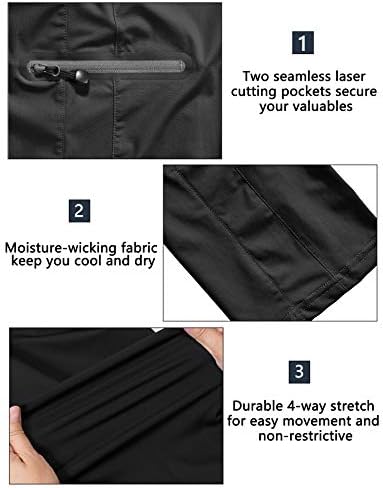 1

Two seamless laser cutting pockets secure your valuables

2

Moisture-wicking fabric keep you cool and dry

3

Durable 4-way stretch for easy movement and non-restrictive