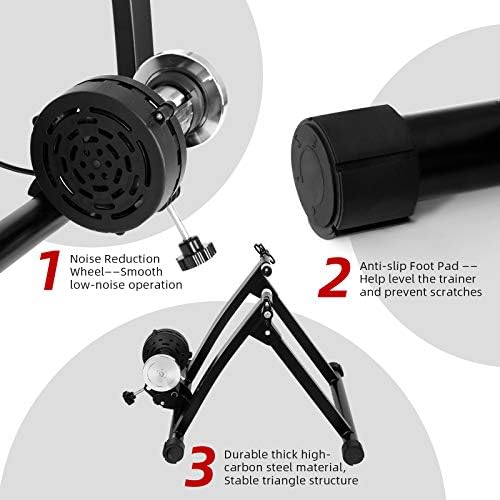 1 Noise Reduction Wheel——Smooth low-noise operation

2 Anti-slip Foot Pad —— Help level the trainer and prevent scratches

3 Durable thick high-carbon steel material, Stable triangle structure