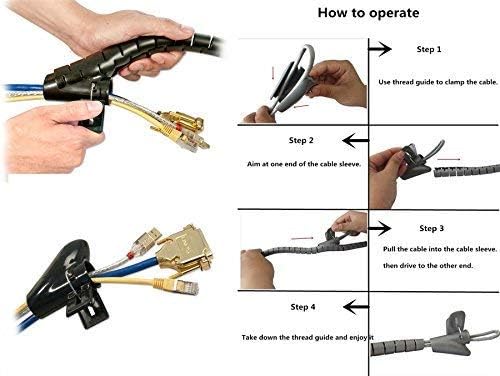 How to operate

Step 1

Use thread guide to clamp the cable.

Step 2

Aim at one end of the cable sleeve.

Step 3

Pull the cable into the cable sleeve.

then drive to the other end.

Step 4

Take down the thread guide and enjoy it