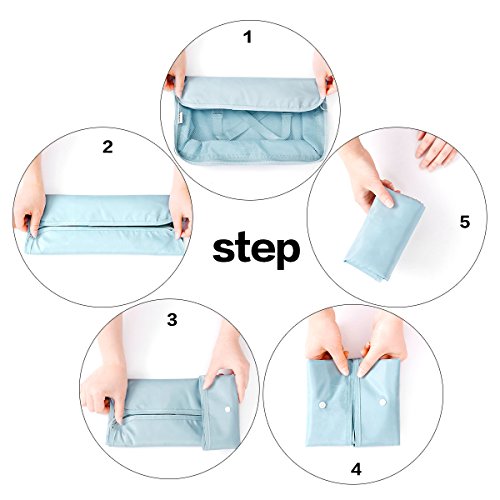 1

2

step

5

3

4