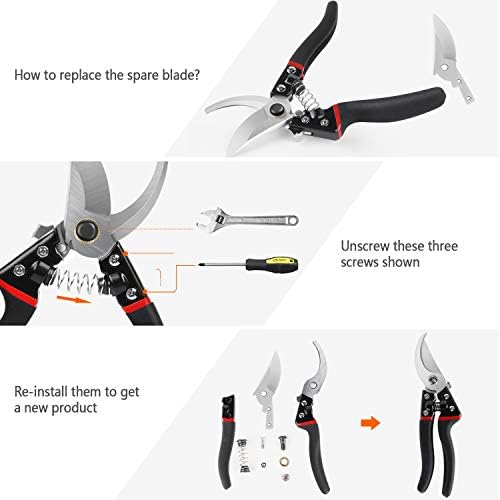 How to replace the spare blade?

Unscrew these three screws shown

Re-install them to get a new product