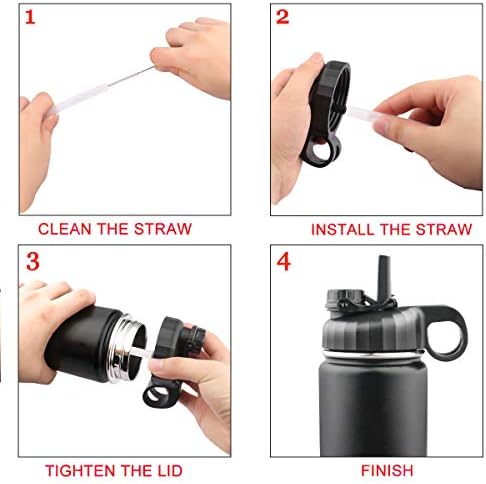 1

CLEAN THE STRAW

2

INSTALL THE STRAW

3

TIGHTEN THE LID

4

FINISH