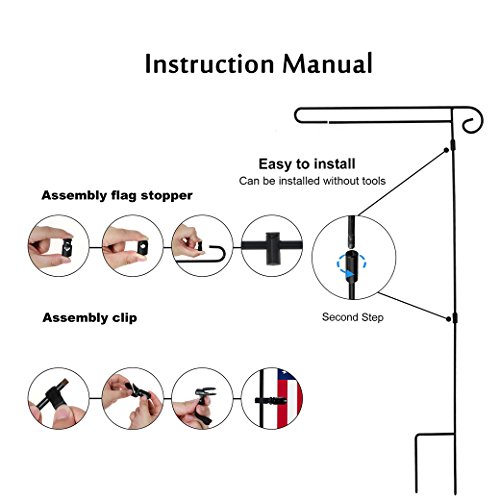 Instruction Manual

Easy to install
Can be installed without tools

Assembly flag stopper

Second Step

Assembly clip