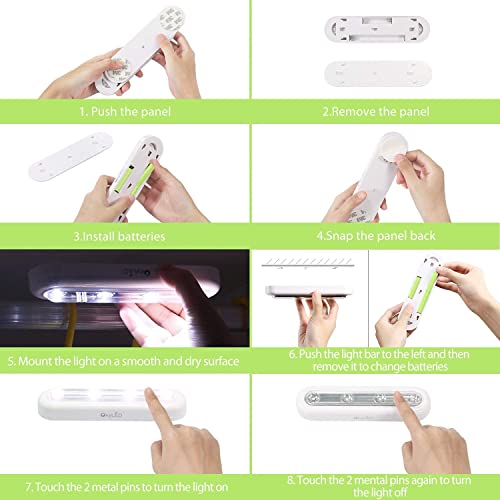 1. Push the panel

2.Remove the panel

3.Install batteries

4.Snap the panel back

5. Mount the light on a smooth and dry surface

6. Push the light bar to the left and then remove it to change batteries

7. Touch the 2 metal pins to turn the light on

8. Touch the 2 mental pins again to turn the light off