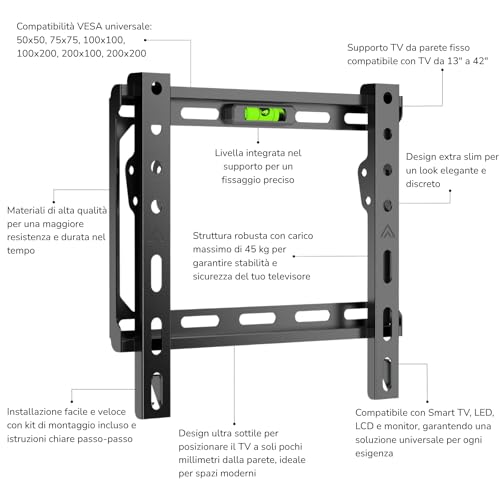 Compatibilità VESA universale: 50x50, 75x75, 100x100, 100x200, 200x100, 200x200

Supporto TV da parete fisso compatibile con TV da 13" a 42"

Livella integrata nel supporto per un fissaggio preciso

Design extra slim per un look elegante e discreto

Materiali di alta qualità per una maggiore resistenza e durata nel tempo

Struttura robusta con carico massimo di 45 kg per garantire stabilità e sicurezza del tuo televisore

Installazione facile e veloce con kit di montaggio incluso e istruzioni chiare passo-passo

Design ultra sottile per posizionare il TV a soli pochi millimetri dalla parete, ideale per spazi moderni

Compatibile con Smart TV, LED, LCD e monitor, garantendo una soluzione universale per ogni esigenza