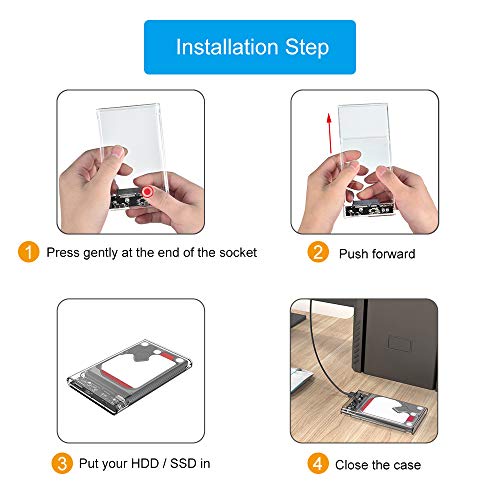 Installation Step

1 Press gently at the end of the socket

2 Push forward

3 Put your HDD / SSD in

4 Close the case