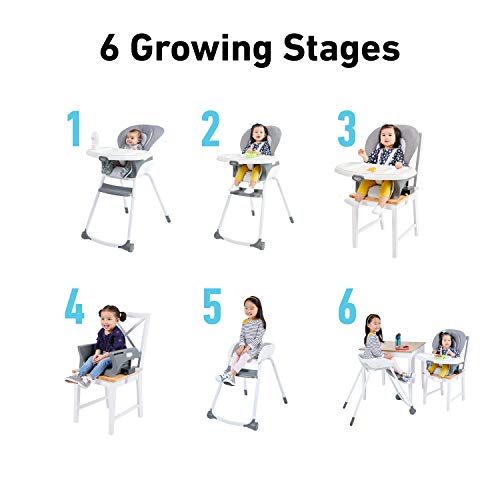 6 Growing Stages

1

2

3

4

5

6