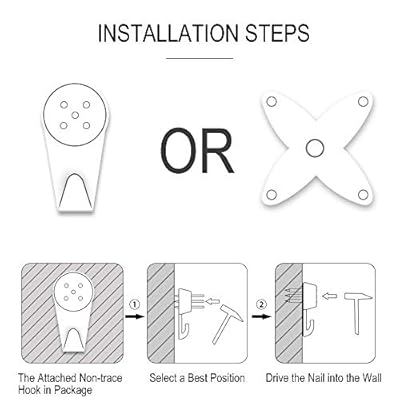 INSTALLATION STEPS

OR

①

②

The Attached Non-trace Hook in Package

Select a Best Position

Drive the Nail into the Wall