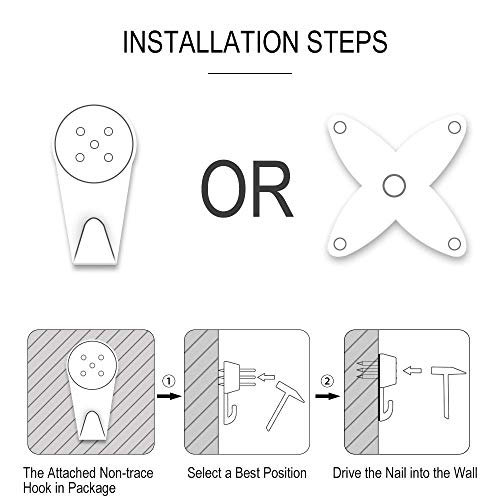 INSTALLATION STEPS

OR

①

②

The Attached Non-trace Hook in Package

Select a Best Position

Drive the Nail into the Wall