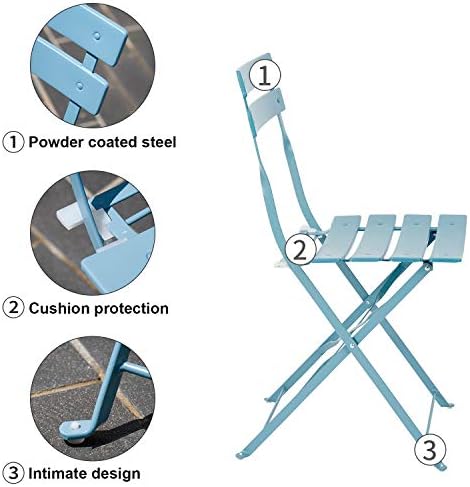 1 Powder coated steel

2 Cushion protection

3 Intimate design

1

2

3