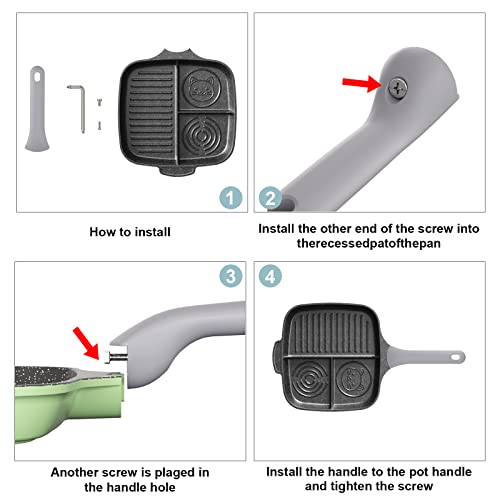 1

How to install

2

Install the other end of the screw into therecessedpatofthepan

3

Another screw is plaged in the handle hole

4

Install the handle to the pot handle and tighten the screw