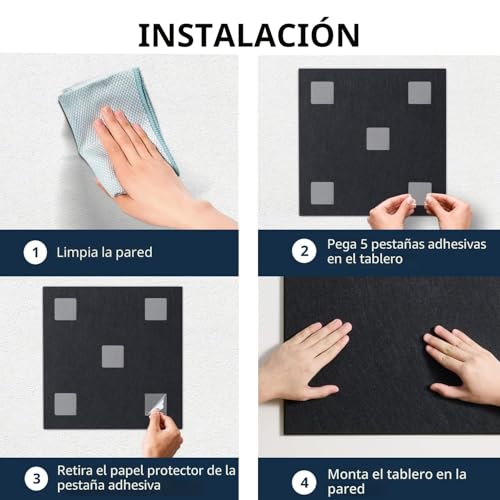 INSTALACIÓN

1 Limpia la pared

2 Pega 5 pestañas adhesivas en el tablero

3 Retira el papel protector de la pestaña adhesiva

4 Monta el tablero en la pared