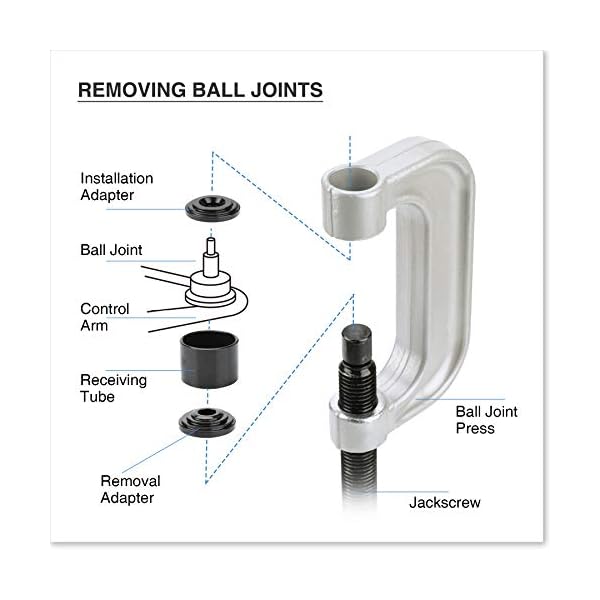 REMOVING BALL JOINTS

Installation Adapter

Ball Joint

Control Arm

Receiving Tube

Removal Adapter

Ball Joint Press

Jackscrew