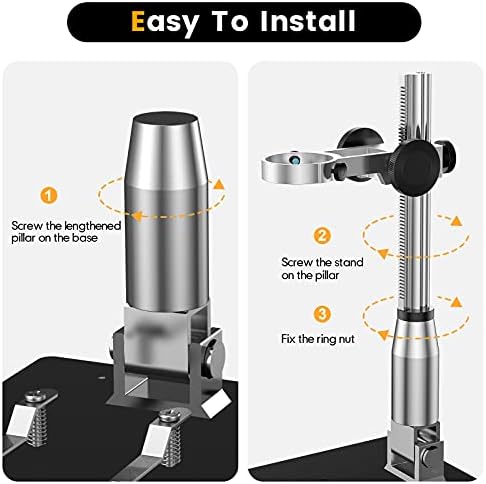 Easy To Install

1

Screw the lengthened pillar on the base

2

Screw the stand on the pillar

3

Fix the ring nut