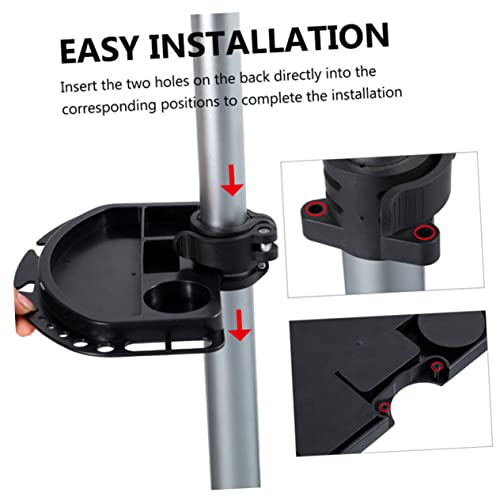 EASY INSTALLATION

Insert the two holes on the back directly into the corresponding positions to complete the installation