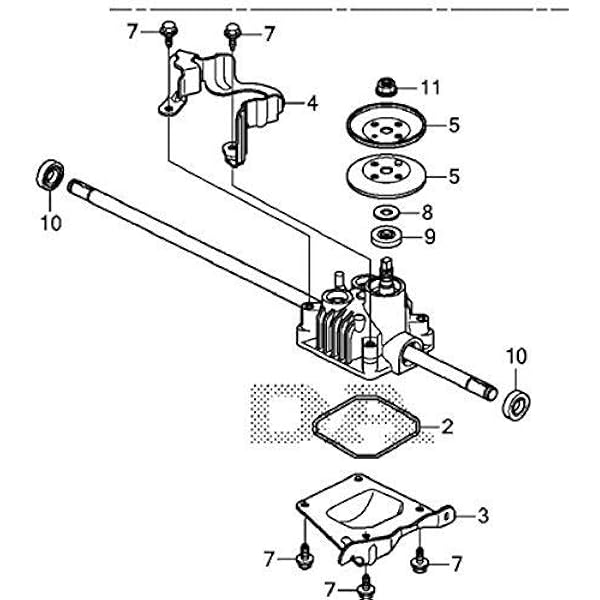 7
7
11
4
5
5
10
8
9
10
2
3
7
7
7