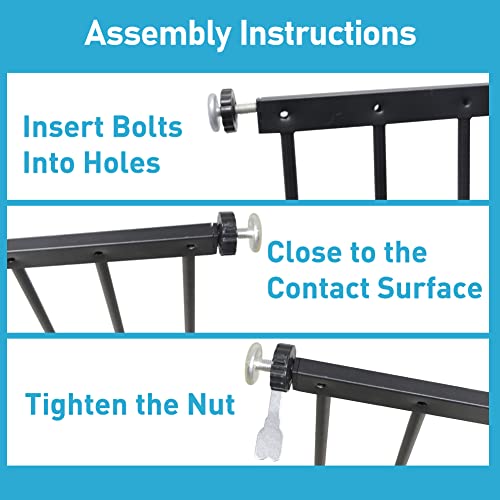 Assembly Instructions

Insert Bolts Into Holes

Close to the Contact Surface

Tighten the Nut