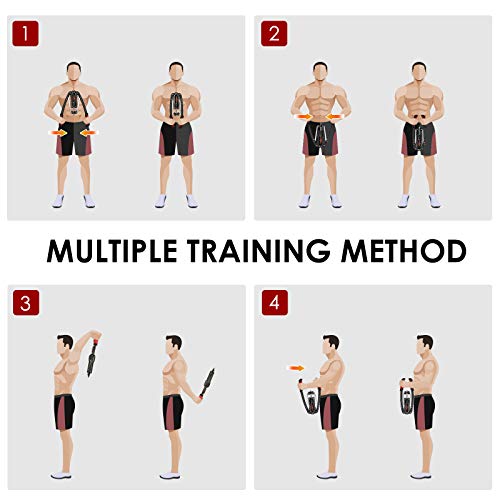 1

2

MULTIPLE TRAINING METHOD

3

4