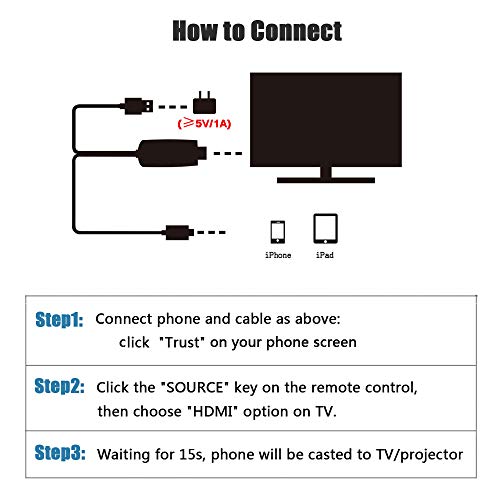 How to Connect

(≥5V/1A)

iPhone

iPad

Step1: Connect phone and cable as above:
click "Trust" on your phone screen

Step2: Click the "SOURCE" key on the remote control,
then choose "HDMI" option on TV.

Step3: Waiting for 15s, phone will be casted to TV/projector