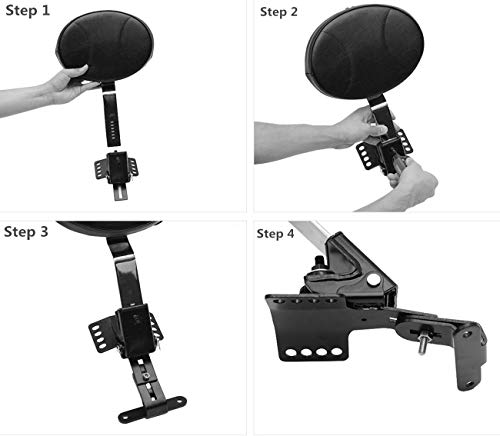 Step 1

Step 2

Step 3

Step 4