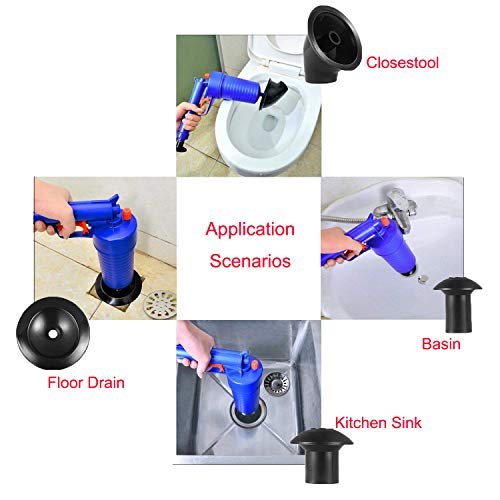 Closestool

Application Scenarios

Basin

Floor Drain

Kitchen Sink