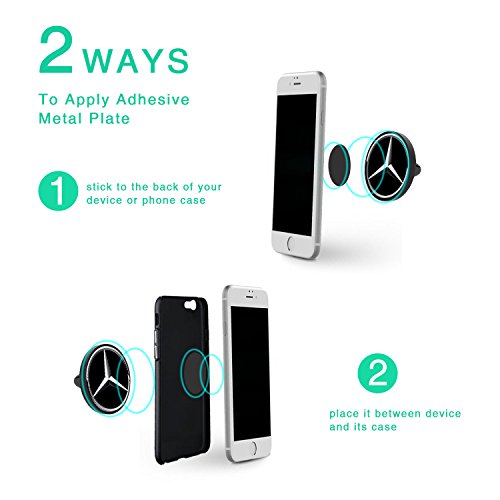 2 WAYS

To Apply Adhesive Metal Plate

1 stick to the back of your device or phone case

2

place it between device and its case