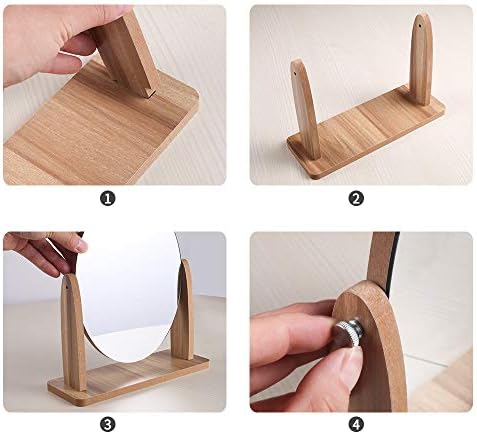 1

2

3

4