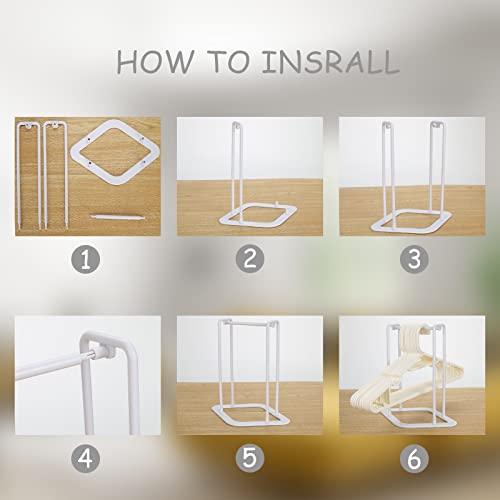 HOW TO INSRALL

1

2

3

4

5

6