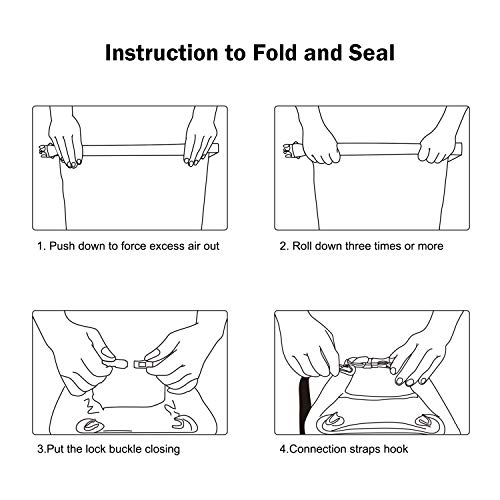 Instruction to Fold and Seal

1. Push down to force excess air out

2. Roll down three times or more

3.Put the lock buckle closing

4.Connection straps hook