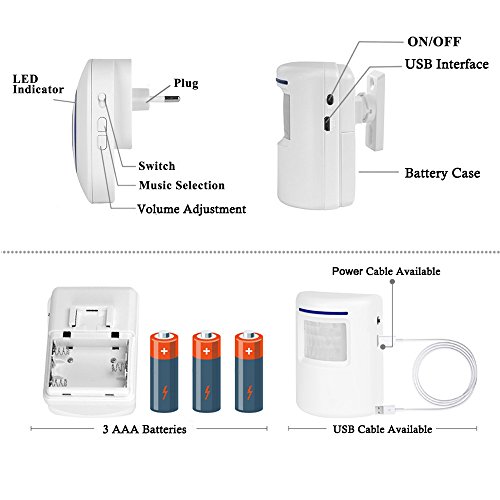 LED Indicator

Plug

Switch

Music Selection

Volume Adjustment

ON/OFF

USB Interface

Battery Case

Power Cable Available

3 AAA Batteries

USB Cable Available