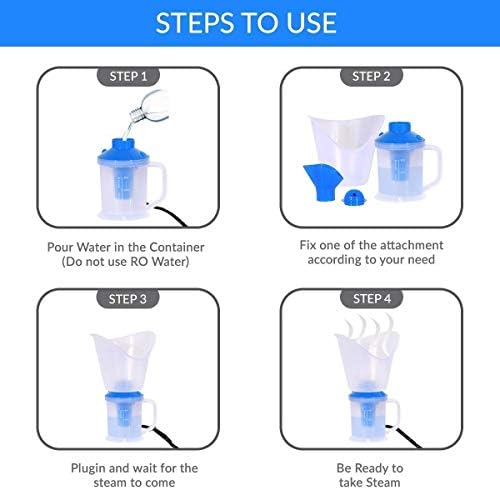 STEPS TO USE

STEP 1

Pour Water in the Container (Do not use RO Water)

STEP 2

Fix one of the attachment according to your need

STEP 3

Plugin and wait for the steam to come

STEP 4

Be Ready to take Steam