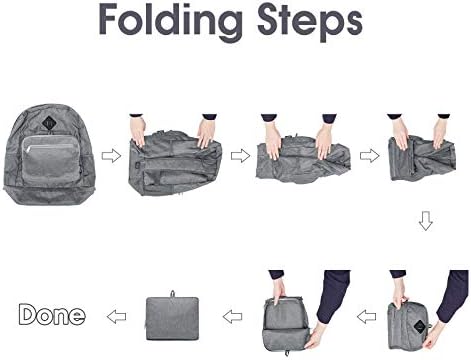 Folding Steps

Done