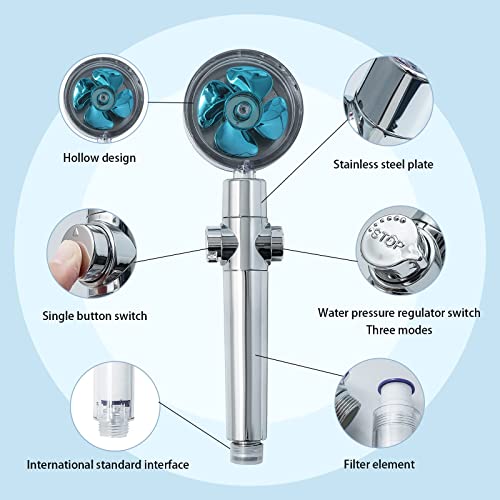 Hollow design

Stainless steel plate

Single button switch

STOP

Water pressure regulator switch
Three modes

International standard interface

Filter element