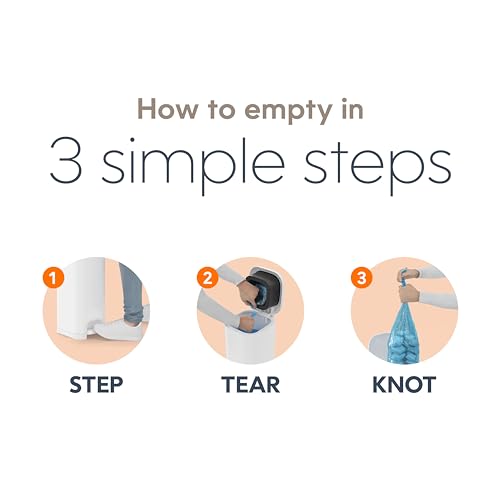 How to empty in

3 simple steps

1

STEP

2

TEAR

3

KNOT