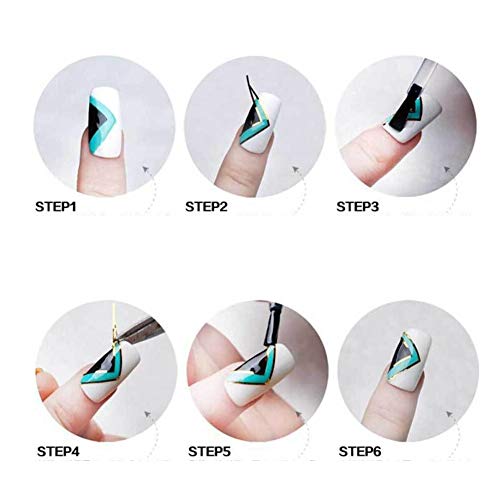 STEP1

STEP2

STEP3

STEP4

STEP5

STEP6