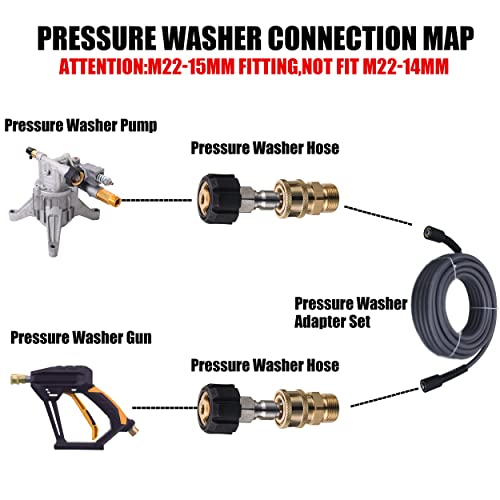 PRESSURE WASHER CONNECTION MAP
ATTENTION:M22-15MM FITTING,NOT FIT M22-14MM

Pressure Washer Pump

Pressure Washer Hose

Pressure Washer Adapter Set

Pressure Washer Gun

Pressure Washer Hose