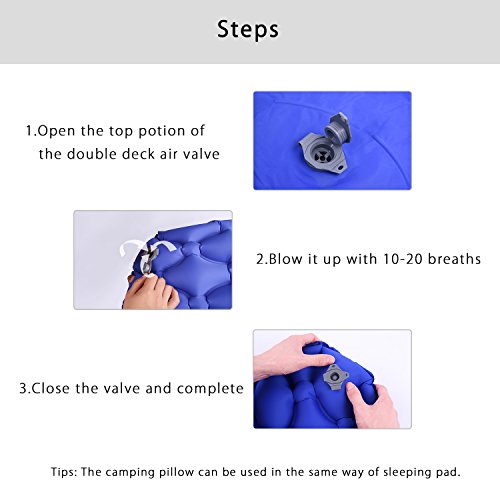 Steps

1.Open the top potion of the double deck air valve

2.Blow it up with 10-20 breaths

3.Close the valve and complete

Tips: The camping pillow can be used in the same way of sleeping pad.