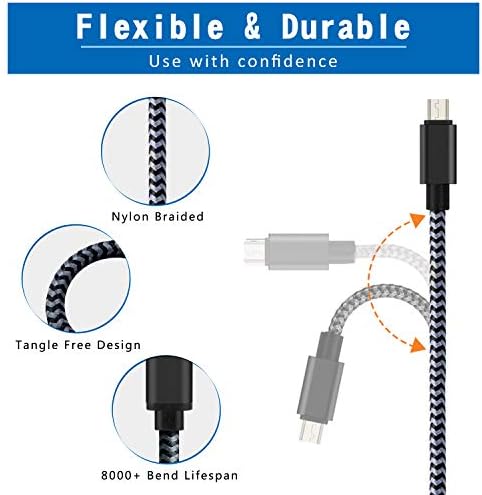 Flexible & Durable
Use with confidence

Nylon Braided

Tangle Free Design

8000+ Bend Lifespan