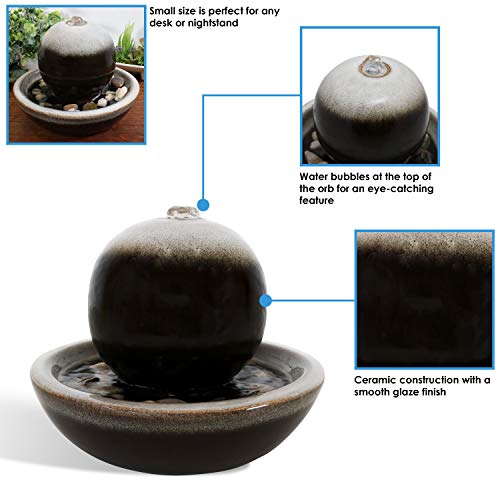 Small size is perfect for any desk or nightstand

Water bubbles at the top of the orb for an eye-catching feature

Ceramic construction with a smooth glaze finish