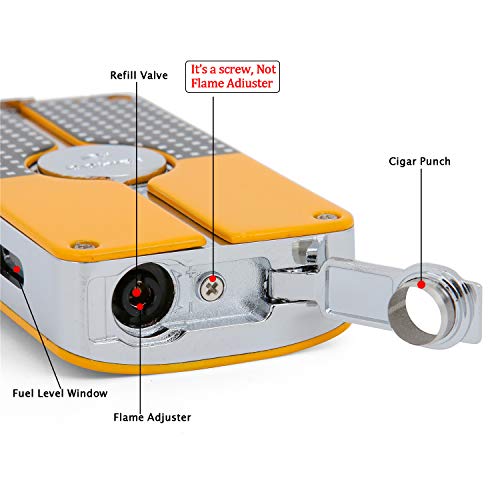 Refill Valve

It's a screw, Not Flame Adiuster

Cigar Punch

Fuel Level Window

Flame Adjuster