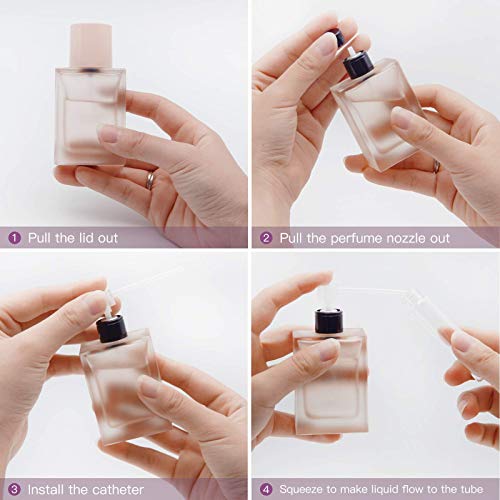 1 Pull the lid out

2 Pull the perfume nozzle out

3 Install the catheter

4 Squeeze to make liquid flow to the tube