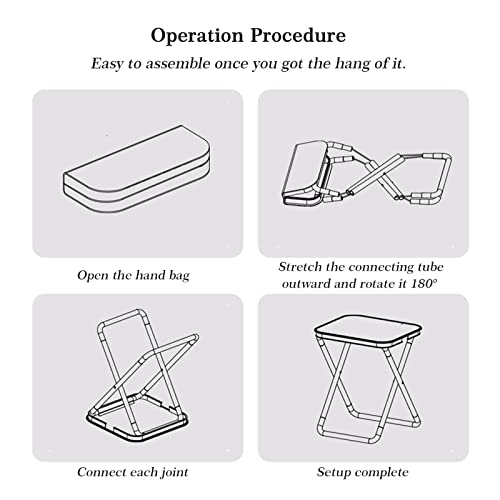 Operation Procedure

Easy to assemble once you got the hang of it.

Open the hand bag

Stretch the connecting tube outward and rotate it 180°

Connect each joint

Setup complete