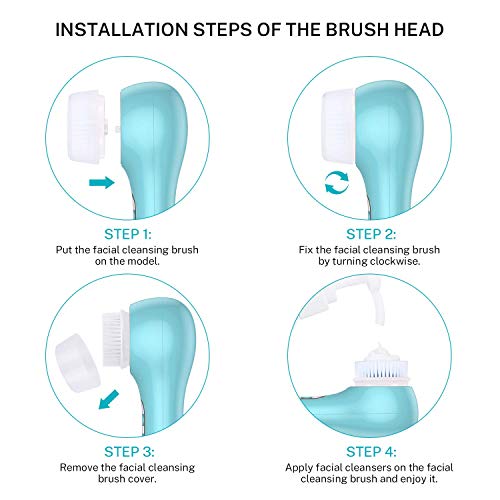 INSTALLATION STEPS OF THE BRUSH HEAD

STEP 1:
Put the facial cleansing brush on the model.

STEP 2:
Fix the facial cleansing brush by turning clockwise.

STEP 3:
Remove the facial cleansing brush cover.

STEP 4:
Apply facial cleansers on the facial cleansing brush and enjoy it.