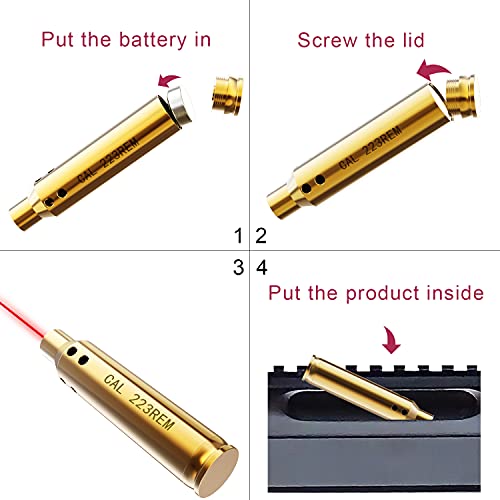 Put the battery in

CAL 223REM

1

Screw the lid

CAL 223REM

2

3

CAL 223REM

4

Put the product inside