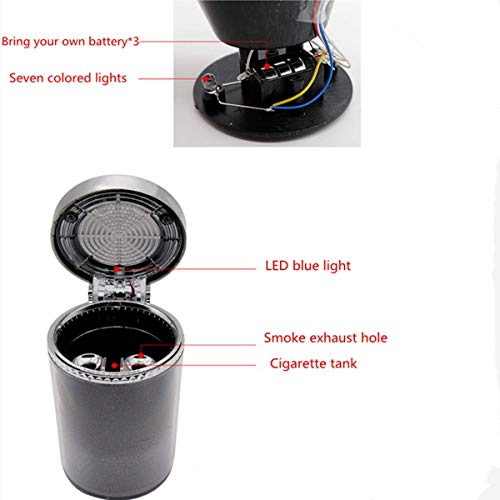 Bring your own battery*3

Seven colored lights

LED blue light

Smoke exhaust hole

Cigarette tank