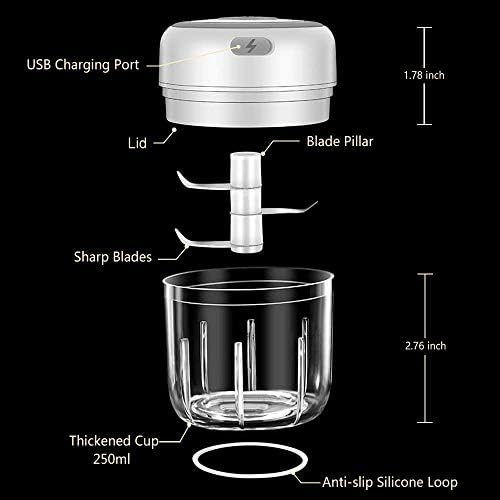 USB Charging Port

1.78 inch

Lid

Blade Pillar

Sharp Blades

2.76 inch

Thickened Cup
250ml

Anti-slip Silicone Loop