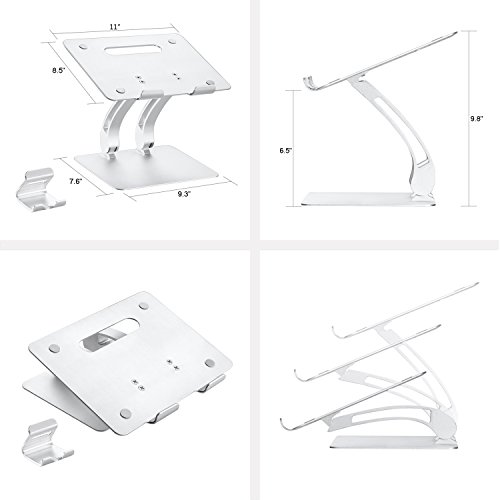 11"
8.5"
7.6"
9.3"
6.5"
9.8"